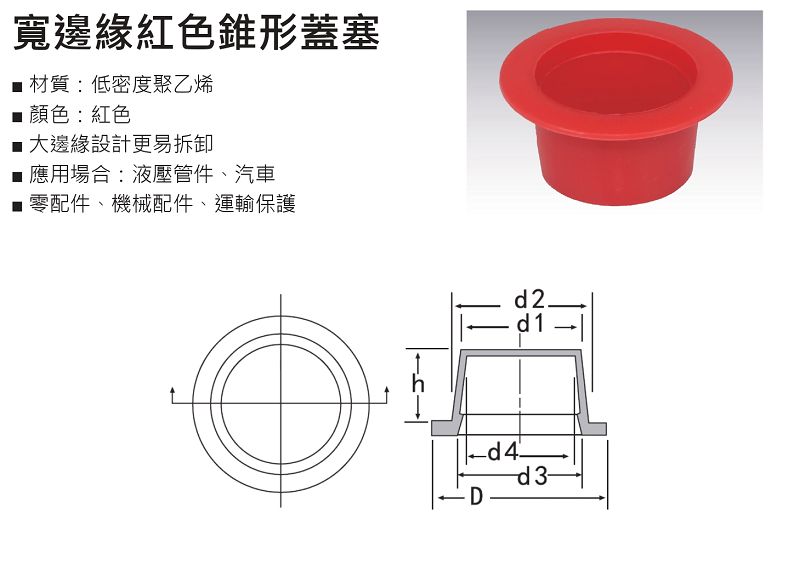 寬邊緣紅色錐形蓋塞

■ 材質：低密度聚乙烯
■ 顏色：紅色
■ 大邊緣設計更易拆卸
■ 應用場合：液壓管件、汽車
■ 零配件、機械配件、運輸保護

d2
d1
h
d4
d3
D